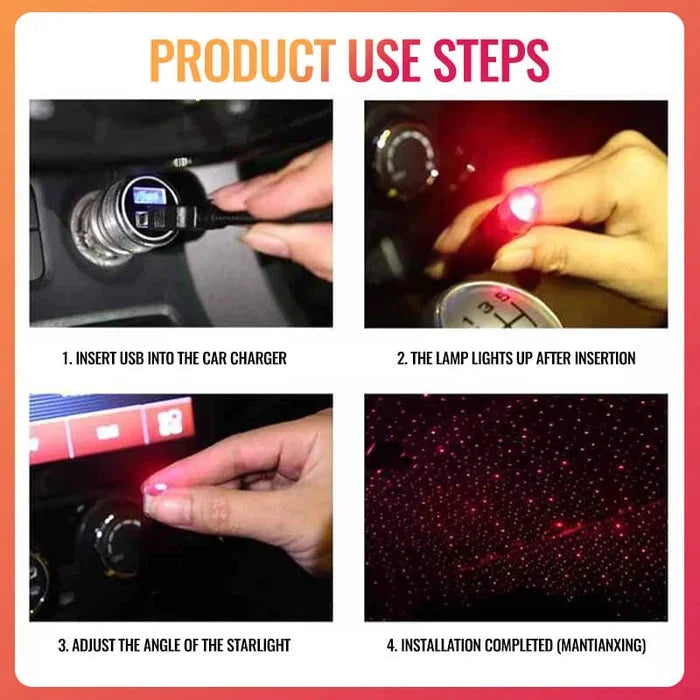 PRODUCT USE STEPS

1. INSERT USB INTO THE CAR CHARGER

2. THE LAMP LIGHTS UP AFTER INSERTION

3. ADJUST THE ANGLE OF THE STARLIGHT

4. INSTALLATION COMPLETED (MANTIANXING)